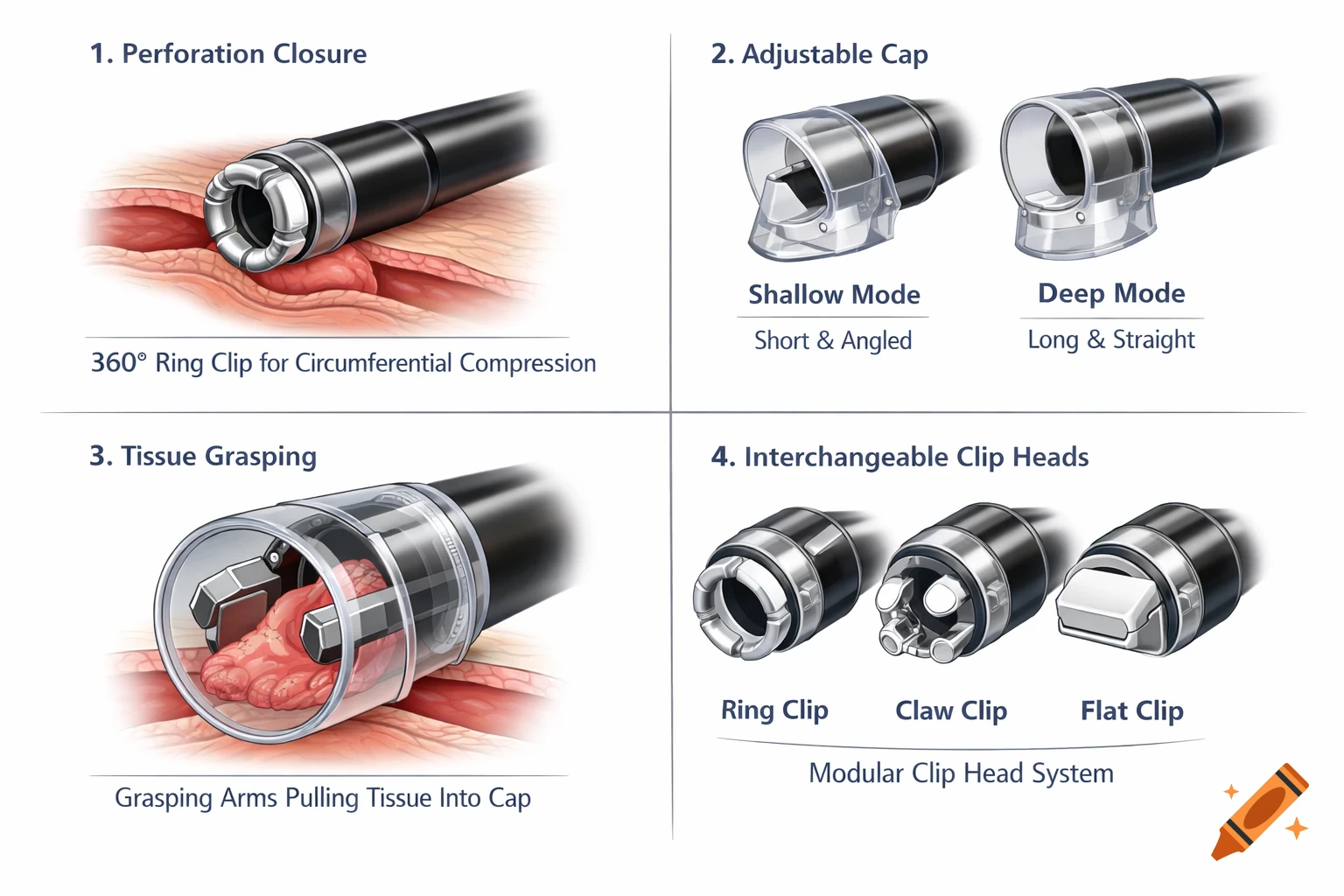 1. Perforation Closure

360° Ring Clip for Circumferential Compression

2. Adjustable Cap

Shallow Mode

Short & Angled

Deep Mode

Long & Straight

3. Tissue Grasping

Grasping Arms Pulling Tissue Into Cap

4. Interchangeable Clip Heads

Ring Clip

Claw Clip

Flat Clip

Modular Clip Head System