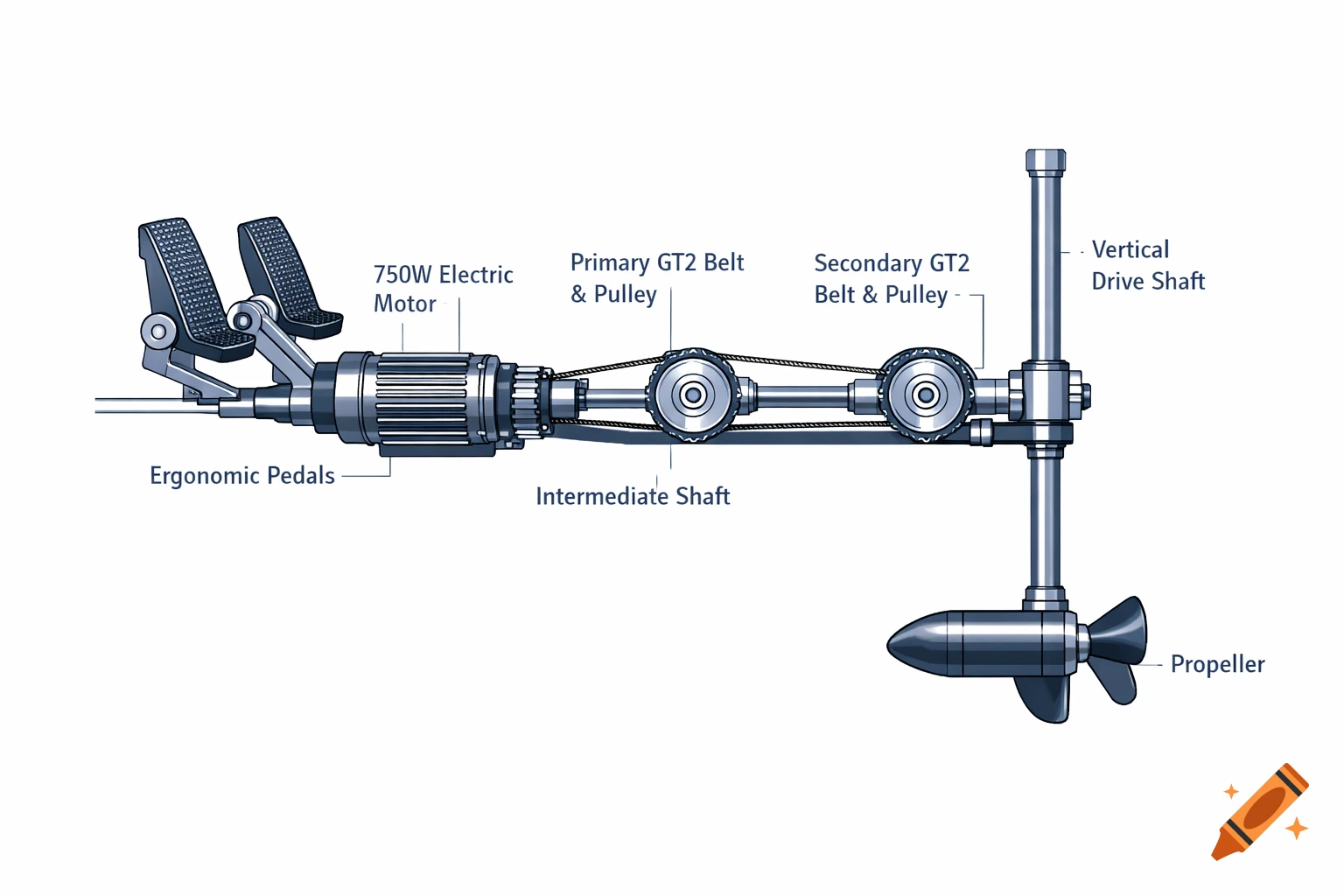 750W Electric Motor

Primary GT2 Belt & Pulley

Secondary GT2 Belt & Pulley

Vertical Drive Shaft

Ergonomic Pedals

Intermediate Shaft

Propeller