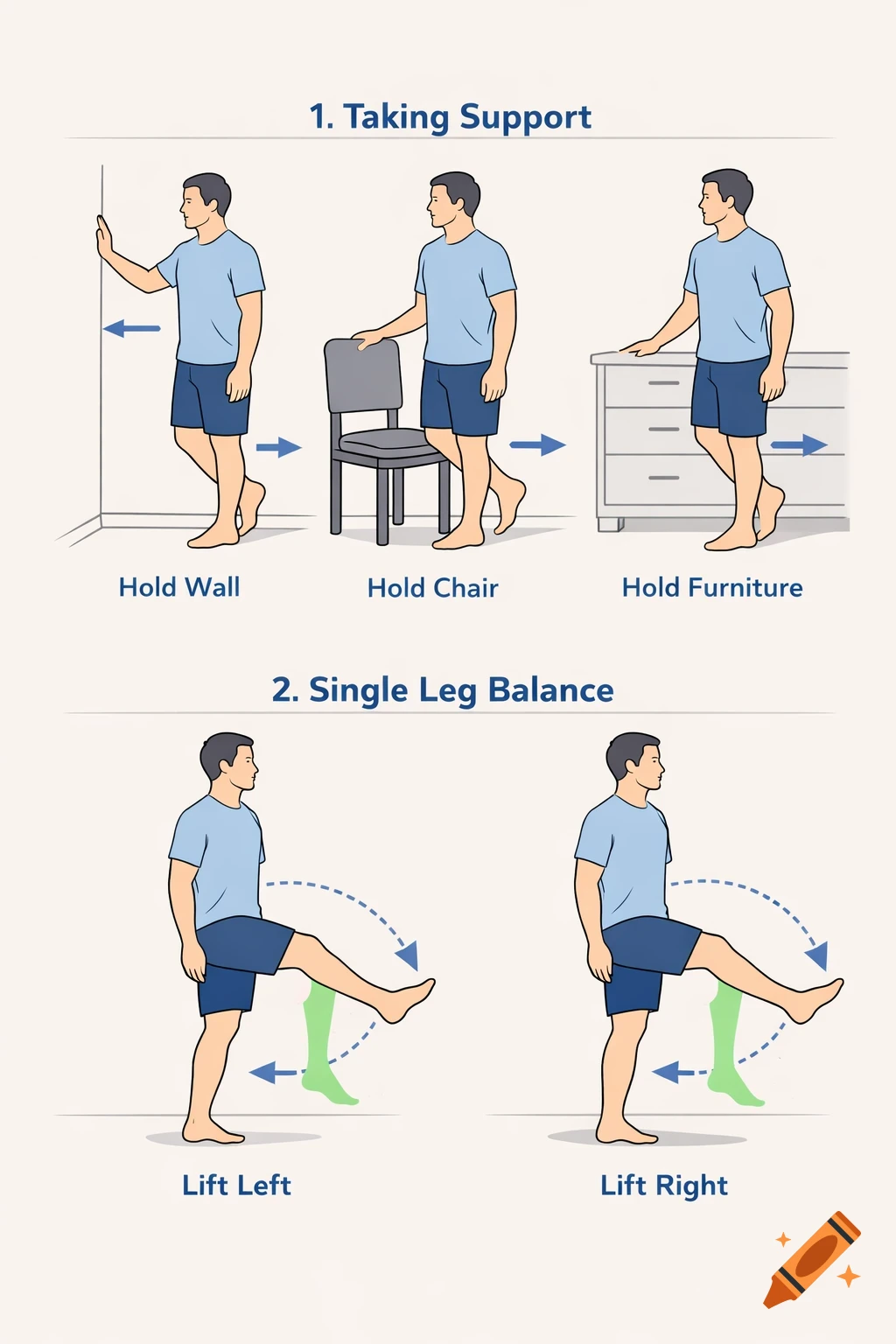 1. Taking Support

Hold Wall

Hold Chair

Hold Furniture

2. Single Leg Balance

Lift Left

Lift Right