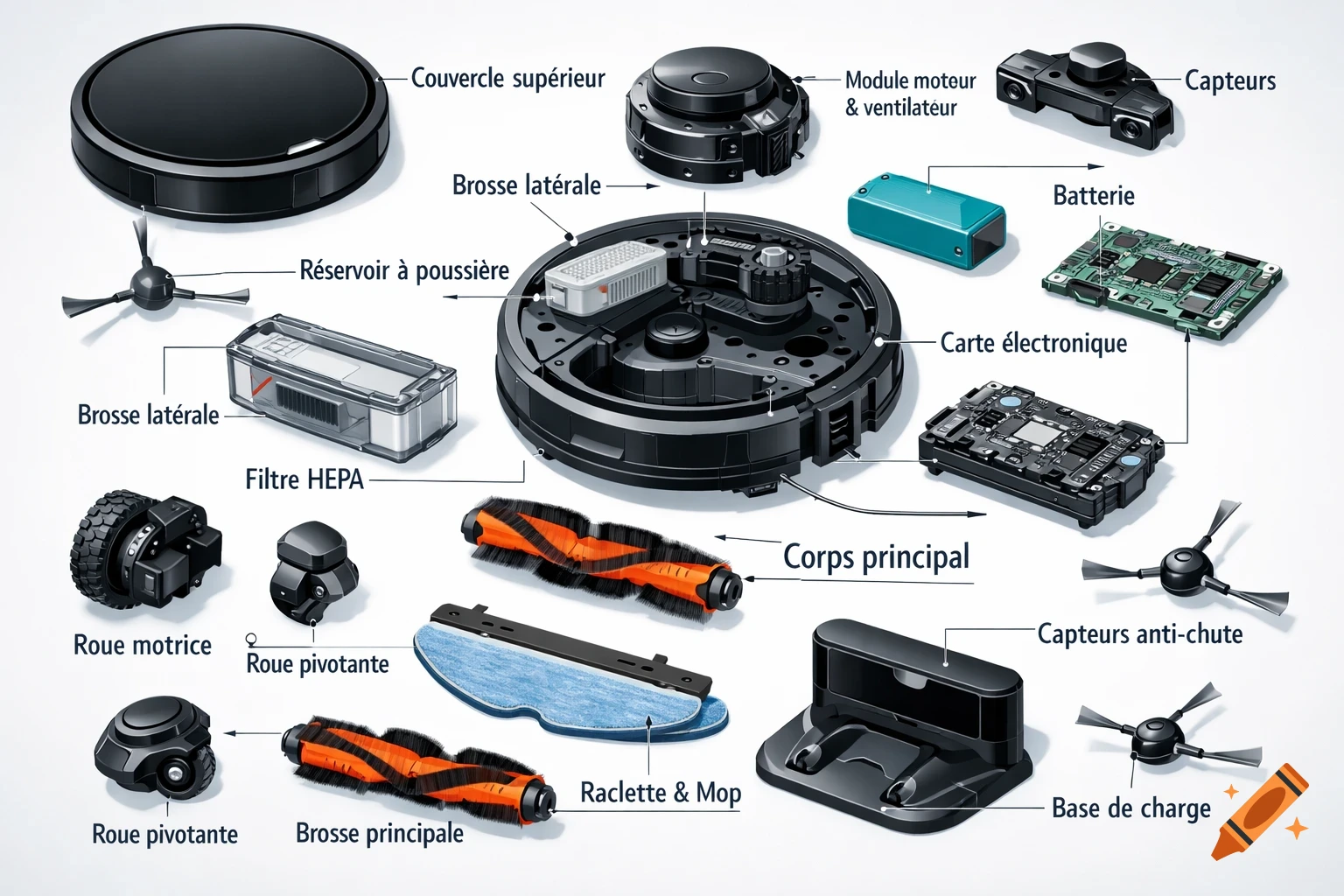 Couvercle supérieur

Module moteur & ventilateur

Capteurs

Brosse latérale

Batterie

Réservoir à poussière

Carte électronique

Brosse latérale

Filtre HEPA

Corps principal

Roue motrice

Roue pivotante

Capteurs anti-chute

Raclette & Mop

Base de charge

Roue pivotante

Brosse principale