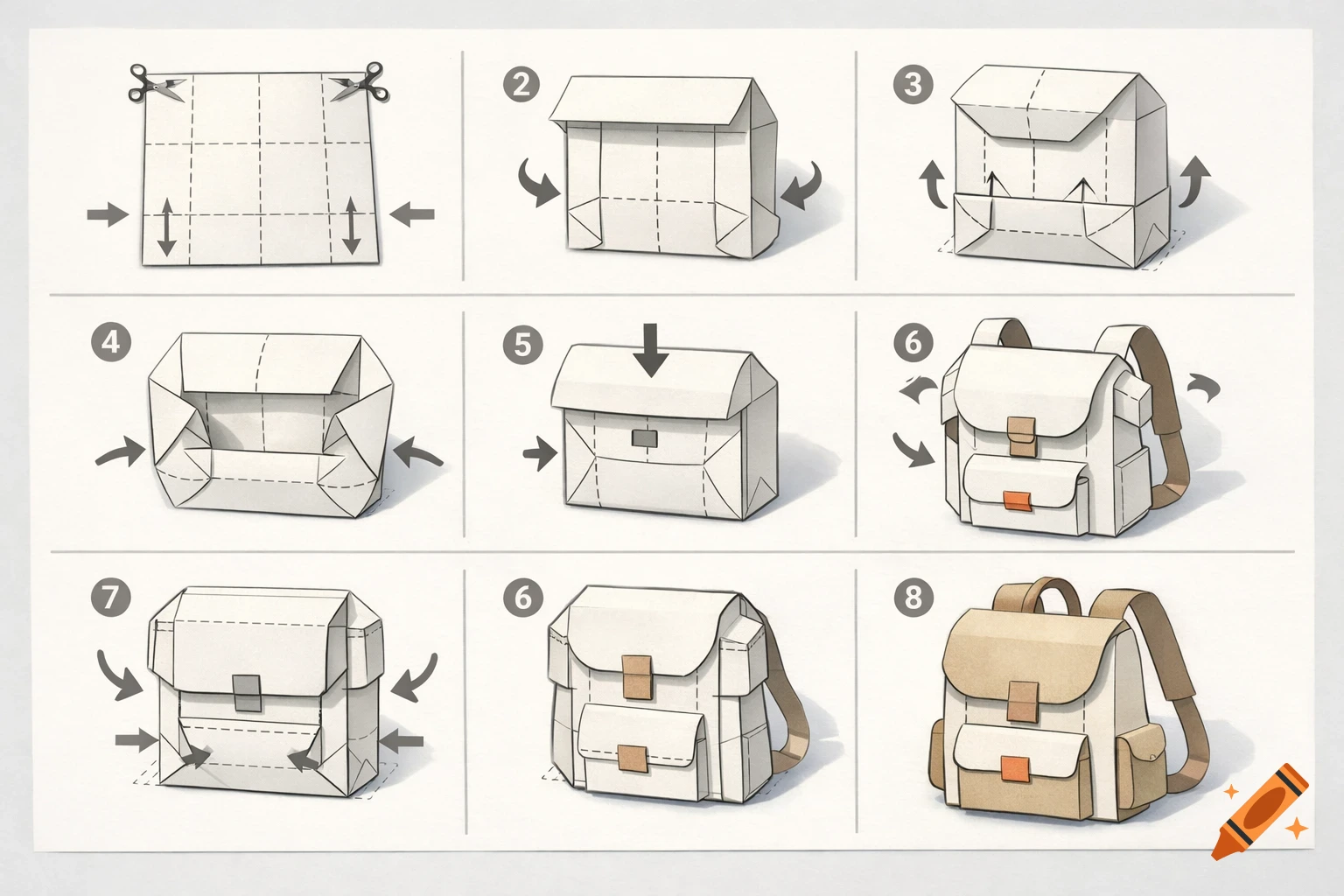 2

3

4

5

6

7

6

8