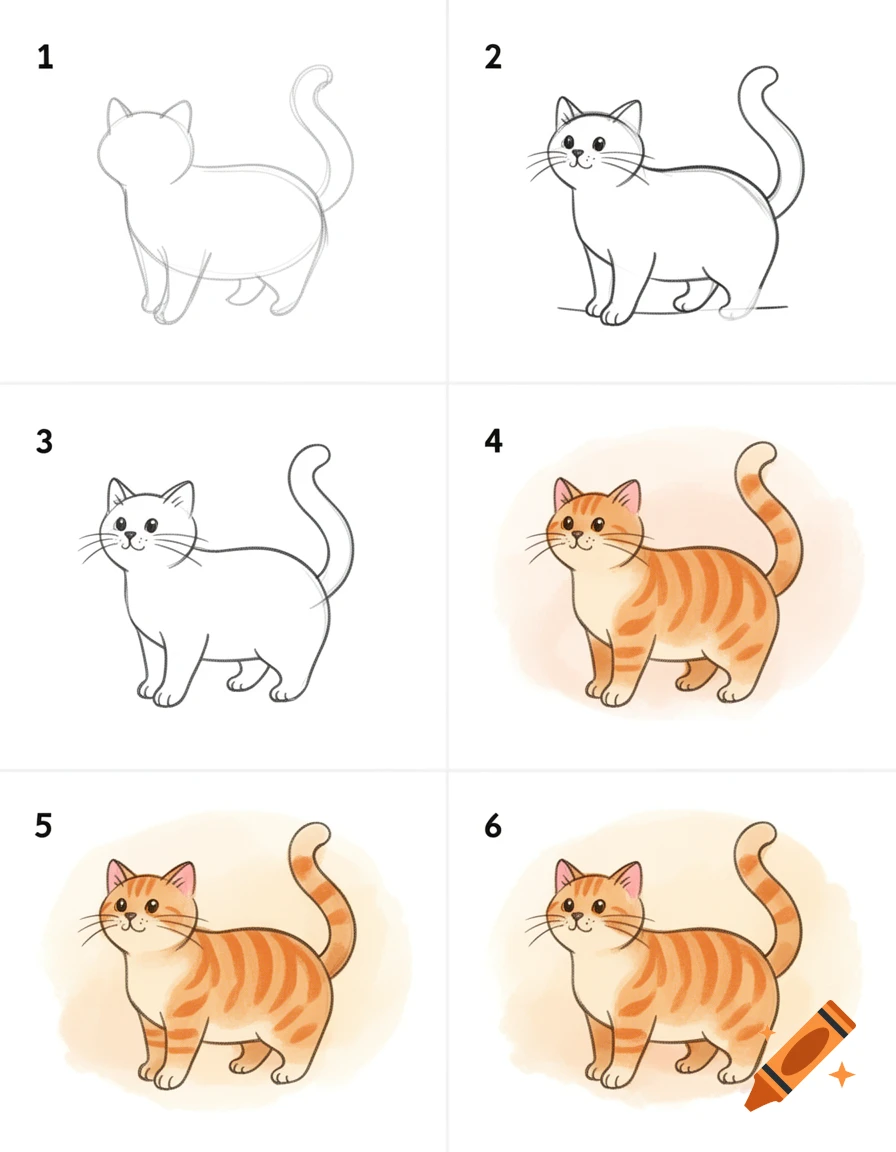 1

2

3

4

5

6